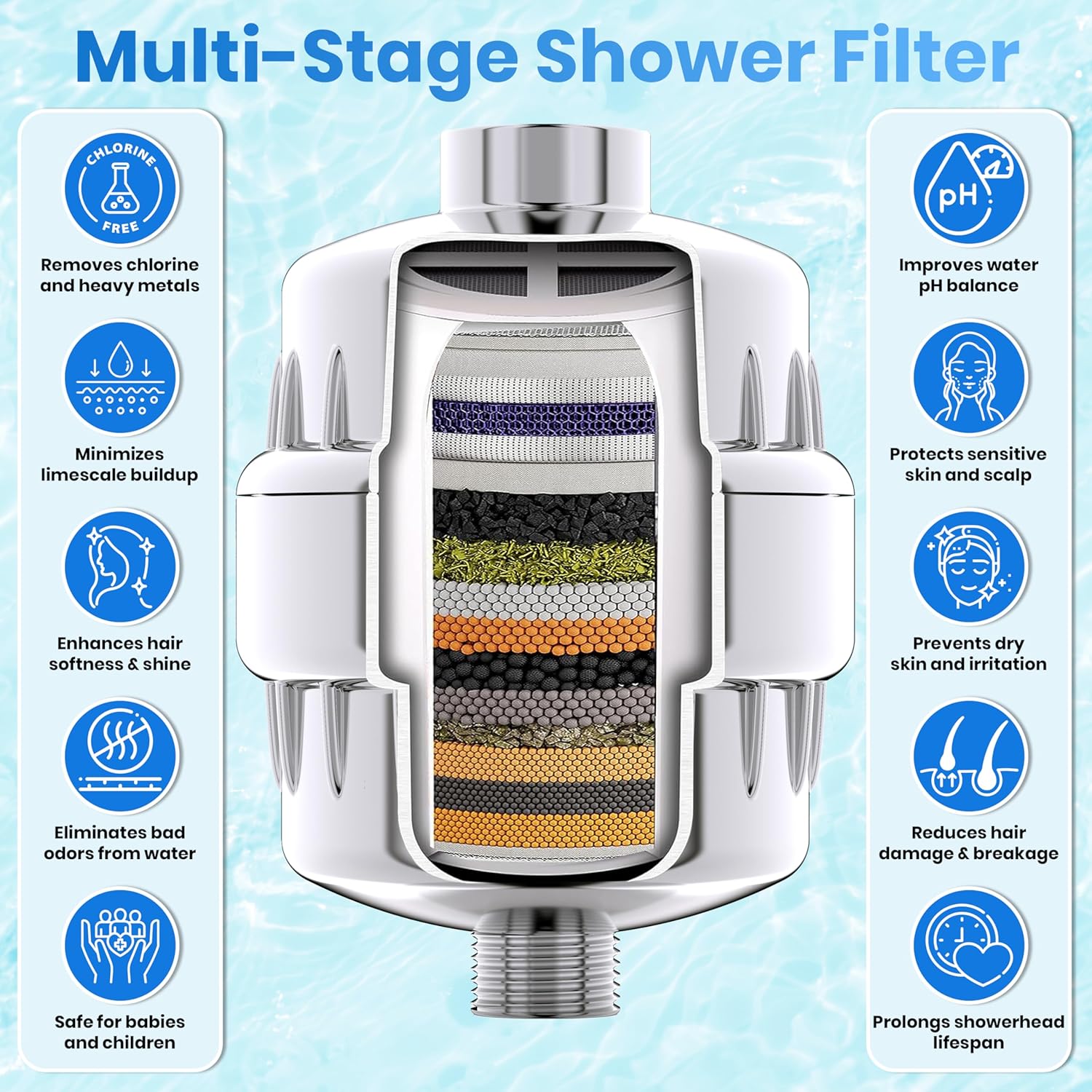 Multi-Stage Shower Filter

CHLORINE FREE

Removes chlorine and heavy metals

Minimizes limescale buildup

Enhances hair softness & shine

Eliminates bad odors from water

Safe for babies and children

pH

Improves water pH balance

Protects sensitive skin and scalp

Prevents dry skin and irritation

Reduces hair damage & breakage

Prolongs showerhead lifespan